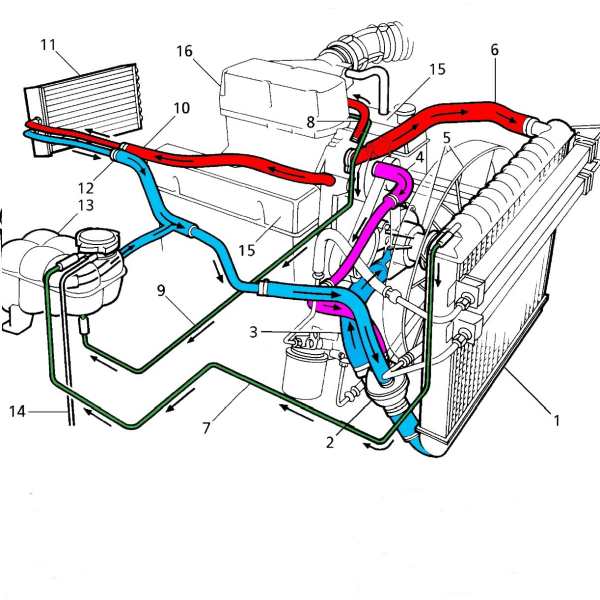 11
16
6
15
10
8
5
4
12
13
15
9
3
14
7
2
1